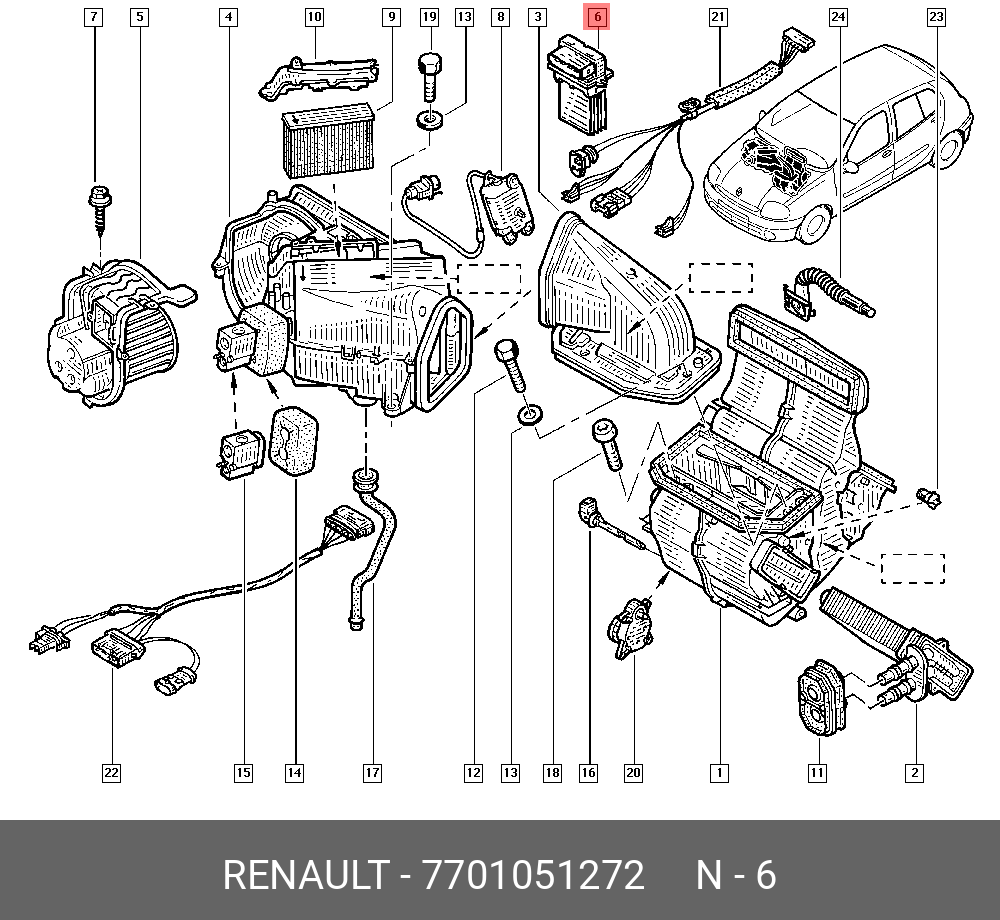 7 5 4 10 9 19 13 8 3 6 21 24 23

22 15 14 17 12 13 18 16 20 1 11 2

RENAULT - 7701051272 N - 6